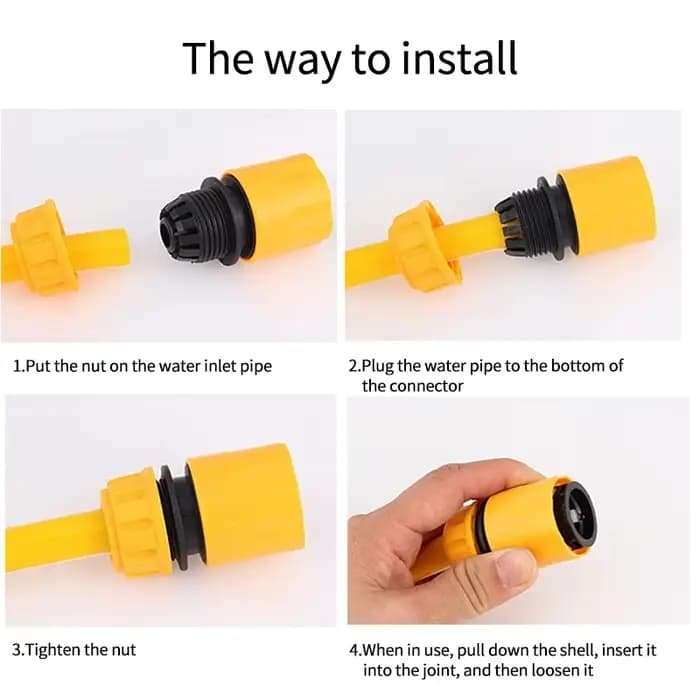 The way to install

1.Put the nut on the water inlet pipe

2.Plug the water pipe to the bottom of the connector

3.Tighten the nut

4.When in use, pull down the shell, insert it into the joint, and then loosen it