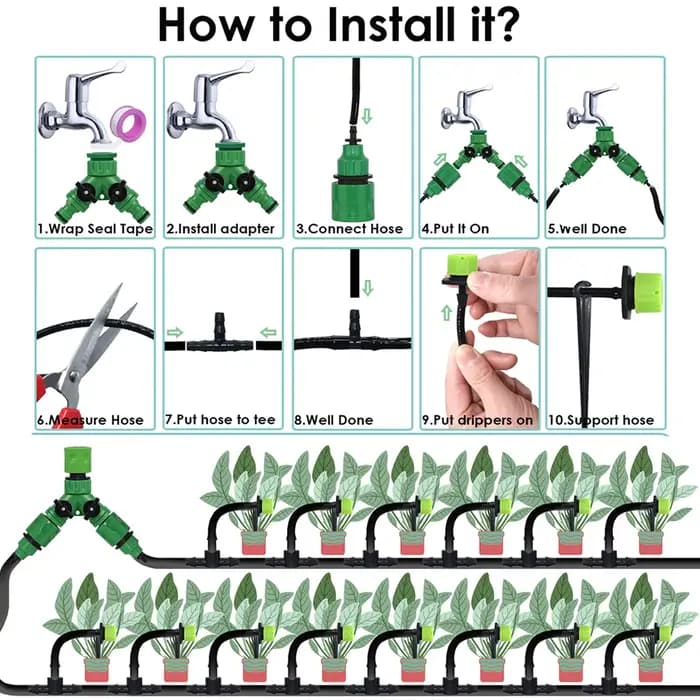 How to Install it?

1.Wrap Seal Tape

2.Install adapter

3.Connect Hose

4.Put It On

5.well Done

6.Measure Hose

7.Put hose to tee

8.Well Done

9.Put drippers on

10.Support hose