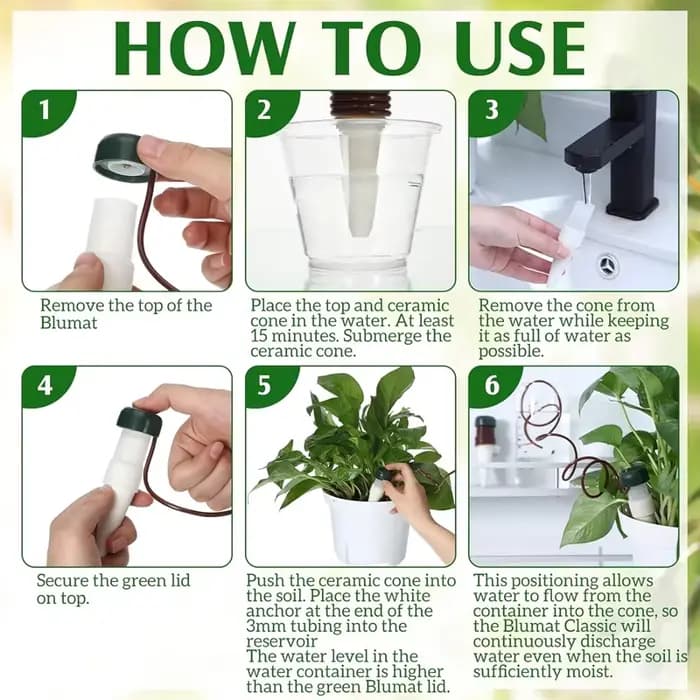 HOW TO USE

1

Remove the top of the Blumat

2

Place the top and ceramic cone in the water. At least 15 minutes. Submerge the ceramic cone.

3

Remove the cone from the water while keeping it as full of water as possible.

4

Secure the green lid on top.

5

Push the ceramic cone into the soil. Place the white anchor at the end of the 3mm tubing into the reservoir
The water level in the water container is higher than the green Blumat lid.

6

This positioning allows water to flow from the container into the cone, so the Blumat Classic will continuously discharge water even when the soil is sufficiently moist.