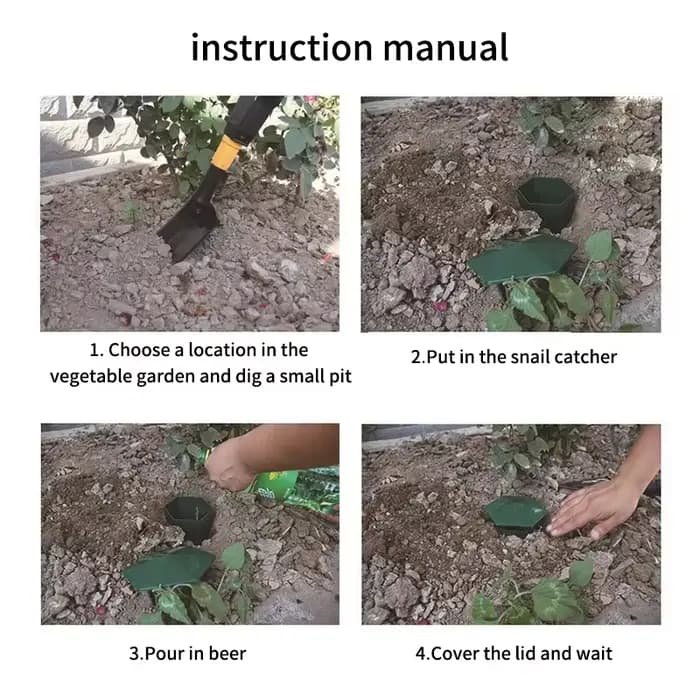 instruction manual

1. Choose a location in the vegetable garden and dig a small pit

2.Put in the snail catcher

3.Pour in beer

4.Cover the lid and wait