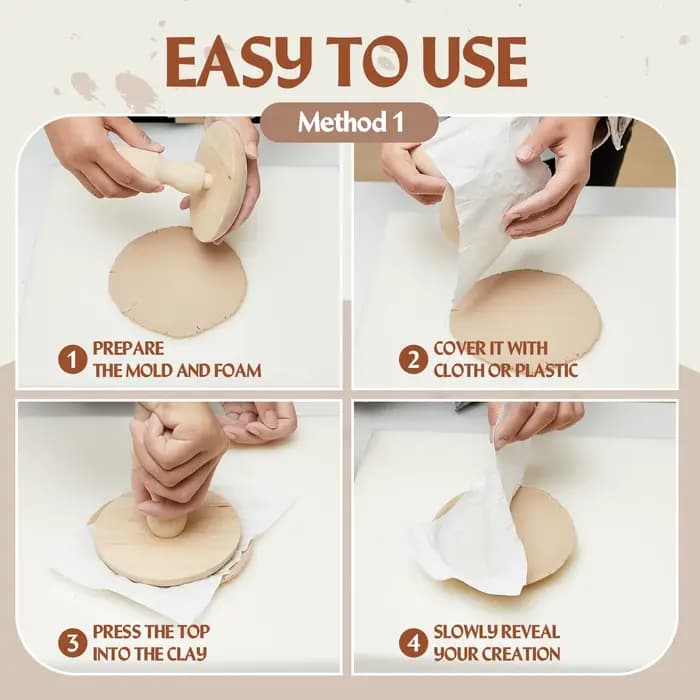 EASY TO USE

Method 1

1 PREPARE THE MOLD AND FOAM

2 COVER IT WITH CLOTH OR PLASTIC

3 PRESS THE TOP INTO THE CLAY

4 SLOWLY REVEAL YOUR CREATION