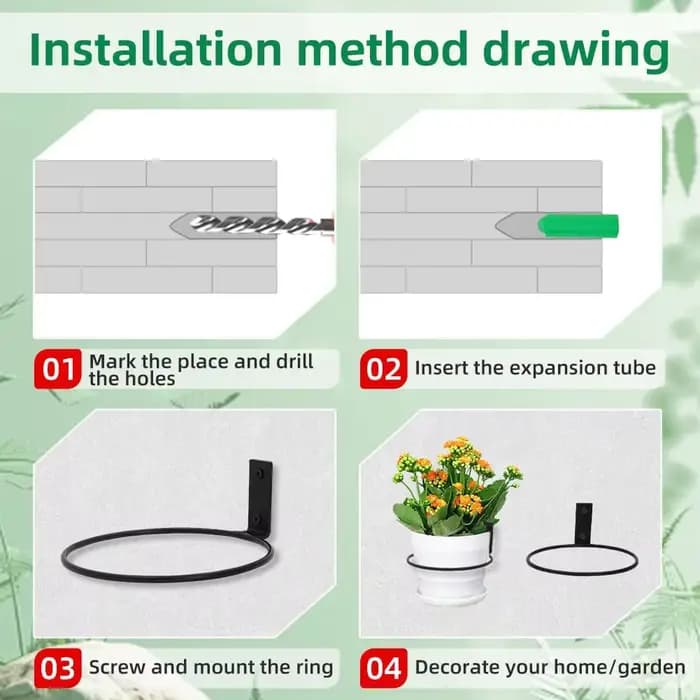 Installation method drawing

01 Mark the place and drill the holes

02 Insert the expansion tube

03 Screw and mount the ring

04 Decorate your home/garden